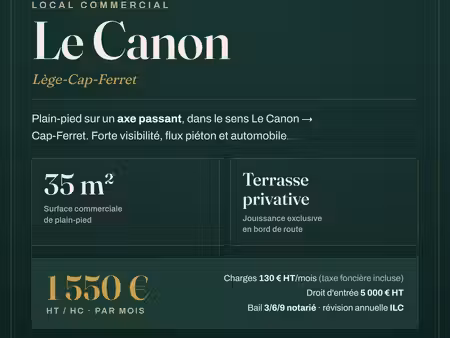 LOCAL COMMERCIAL

Le Canon

Lège-Cap-Ferret

Plain-pied sur un axe passant, dans le sens Le Canon → Cap-Ferret. Forte visibilité, flux piéton et automobile.

35 m²

Surface commerciale de plain-pied

Terrasse privative

Jouissance exclusive en bord de route

1 550 €

HT / HC · PAR MOIS

Charges 130 € HT/mois (taxe foncière incluse)

Droit d'entrée 5 000 € HT

Bail 3/6/9 notarié · révision annuelle ILC